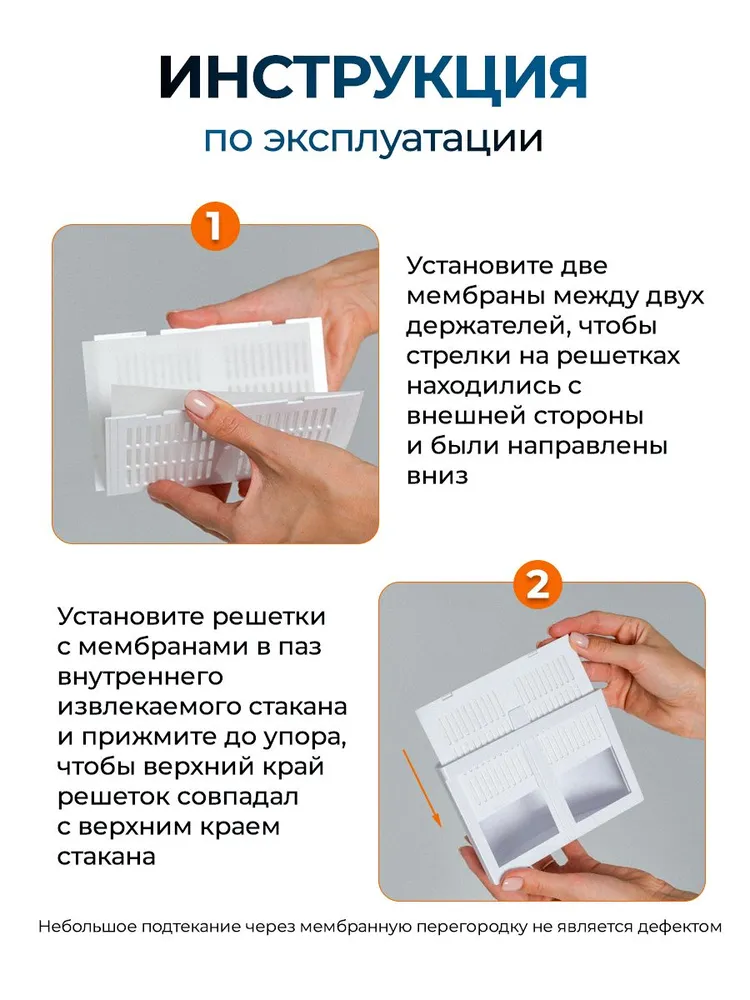 ИНСТРУКЦИЯ
по эксплуатации

1

Установите две мембраны между двух держателей, чтобы стрелки на решетках находились с внешней стороны и были направлены вниз

2

Установите решетки с мембранами в паз внутреннего извлекаемого стакана и прижмите до упора, чтобы верхний край решеток совпадал с верхним краем стакана

Небольшое подтекание через мембранную перегородку не является дефектом